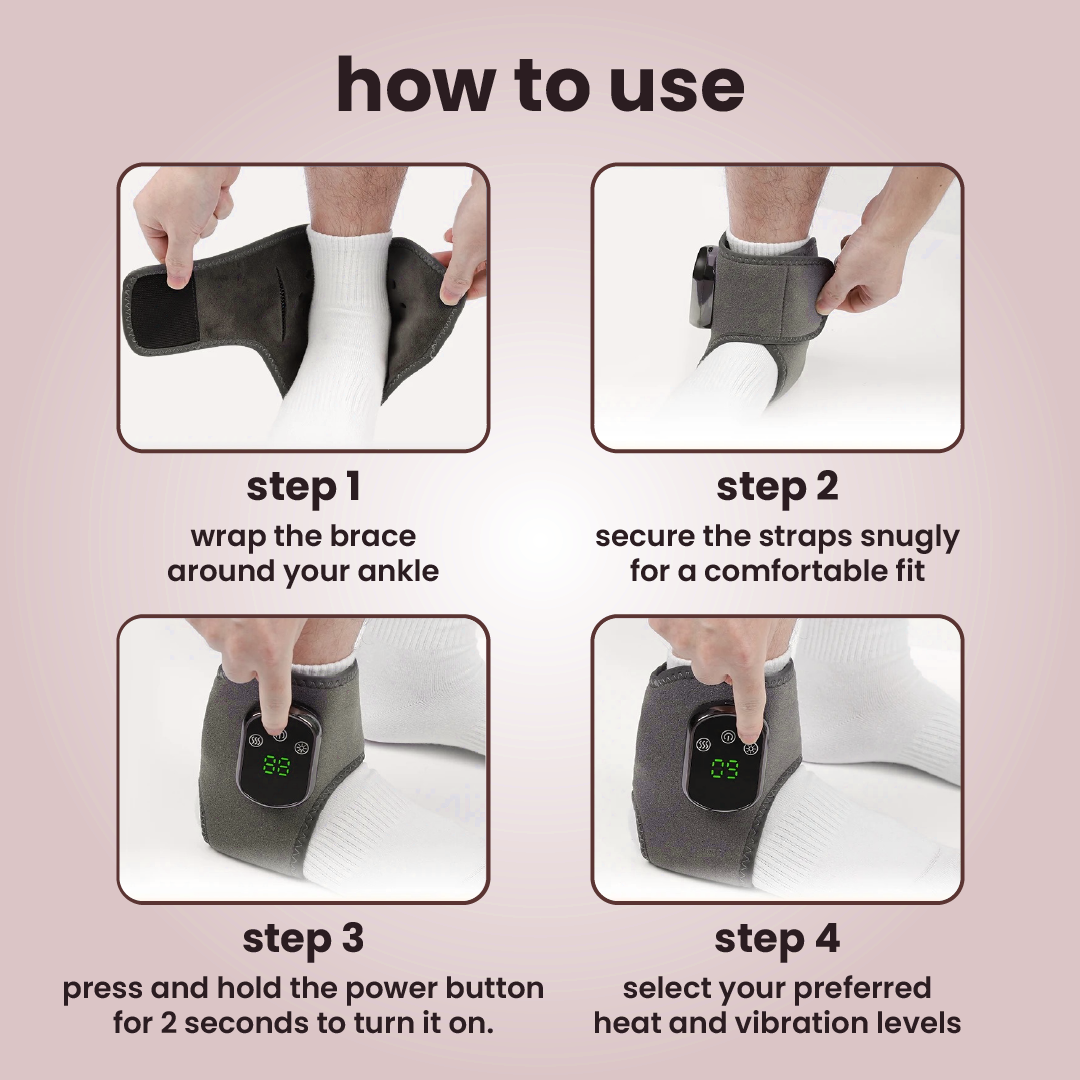 how to use

step 1
wrap the brace around your ankle

step 2
secure the straps snugly for a comfortable fit

88

step 3
press and hold the power button for 2 seconds to turn it on.

09

step 4
select your preferred heat and vibration levels