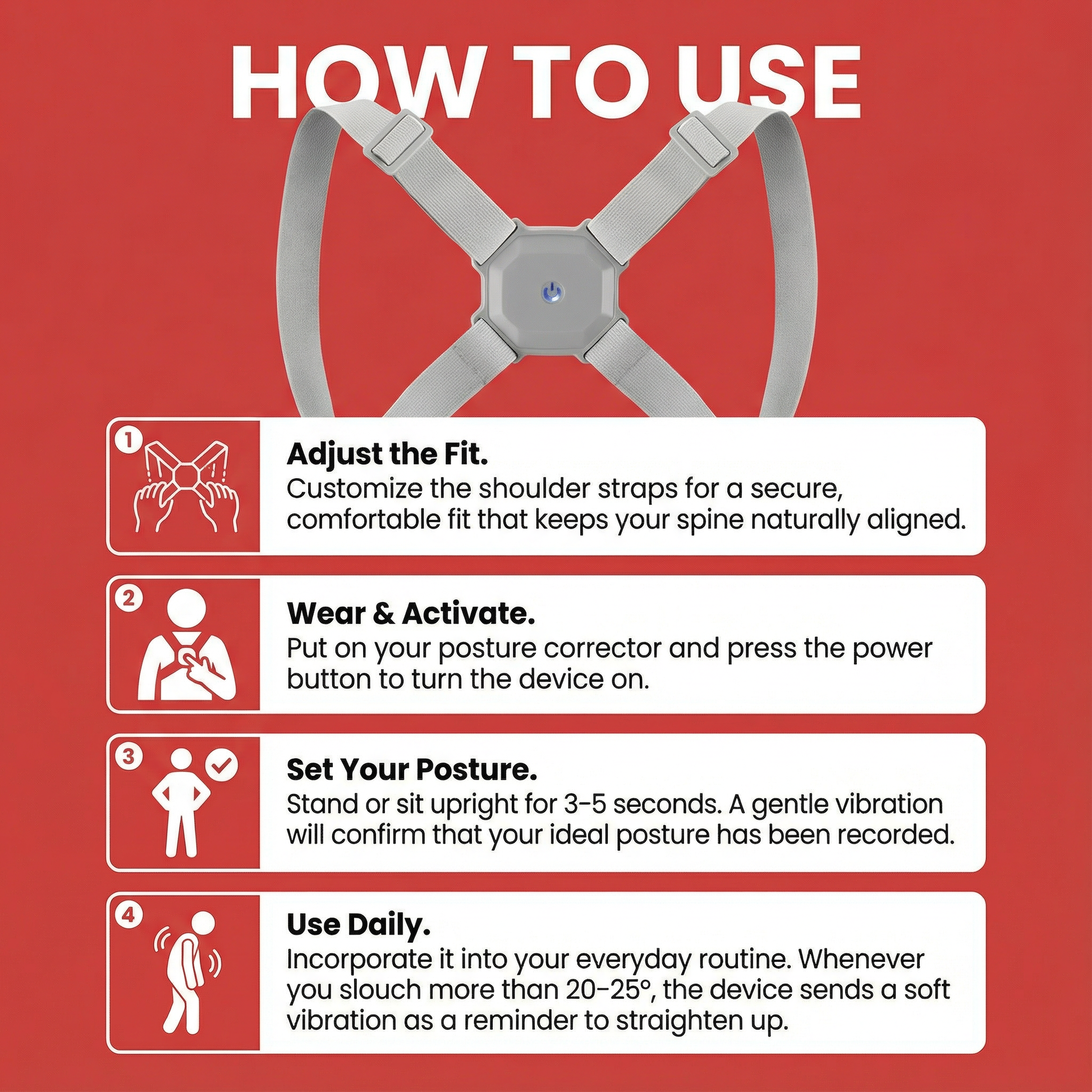 HOW TO USE

1

Adjust the Fit.
Customize the shoulder straps for a secure, comfortable fit that keeps your spine naturally aligned.

2

Wear & Activate.
Put on your posture corrector and press the power button to turn the device on.

3

Set Your Posture.
Stand or sit upright for 3–5 seconds. A gentle vibration will confirm that your ideal posture has been recorded.

4

Use Daily.
Incorporate it into your everyday routine. Whenever you slouch more than 20–25°, the device sends a soft vibration as a reminder to straighten up.